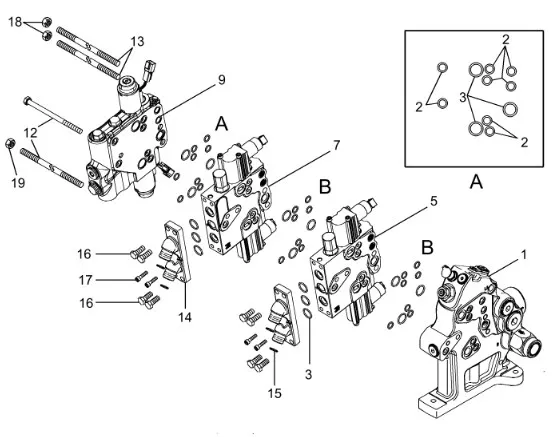 18
13
9
12
19
A
7
B
5
B
1
16
17
16
14
3
15
2
2
3
2
A